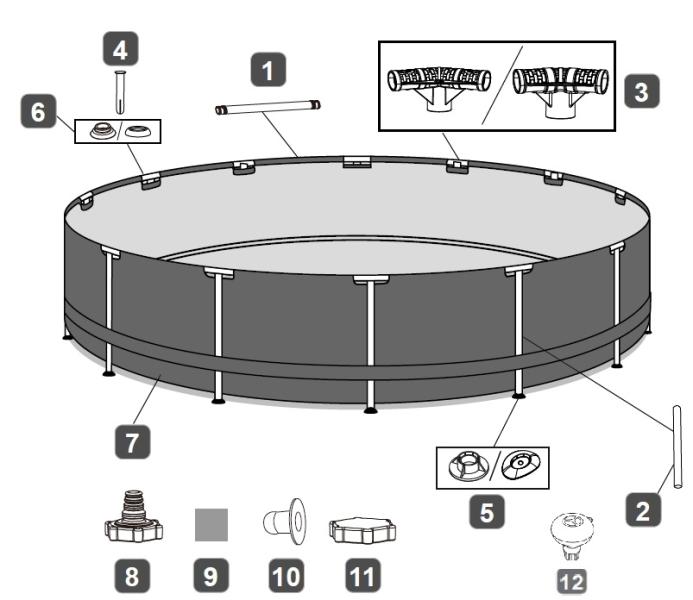 4
1
3
6
7
5
2
8
9
10
11
12