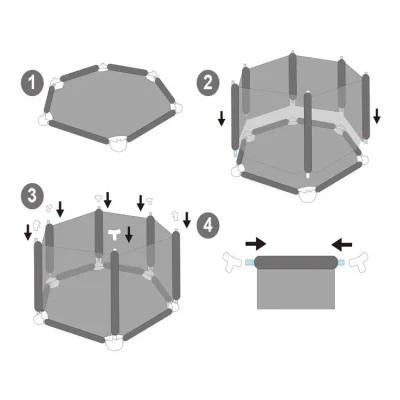 1

2

3

4